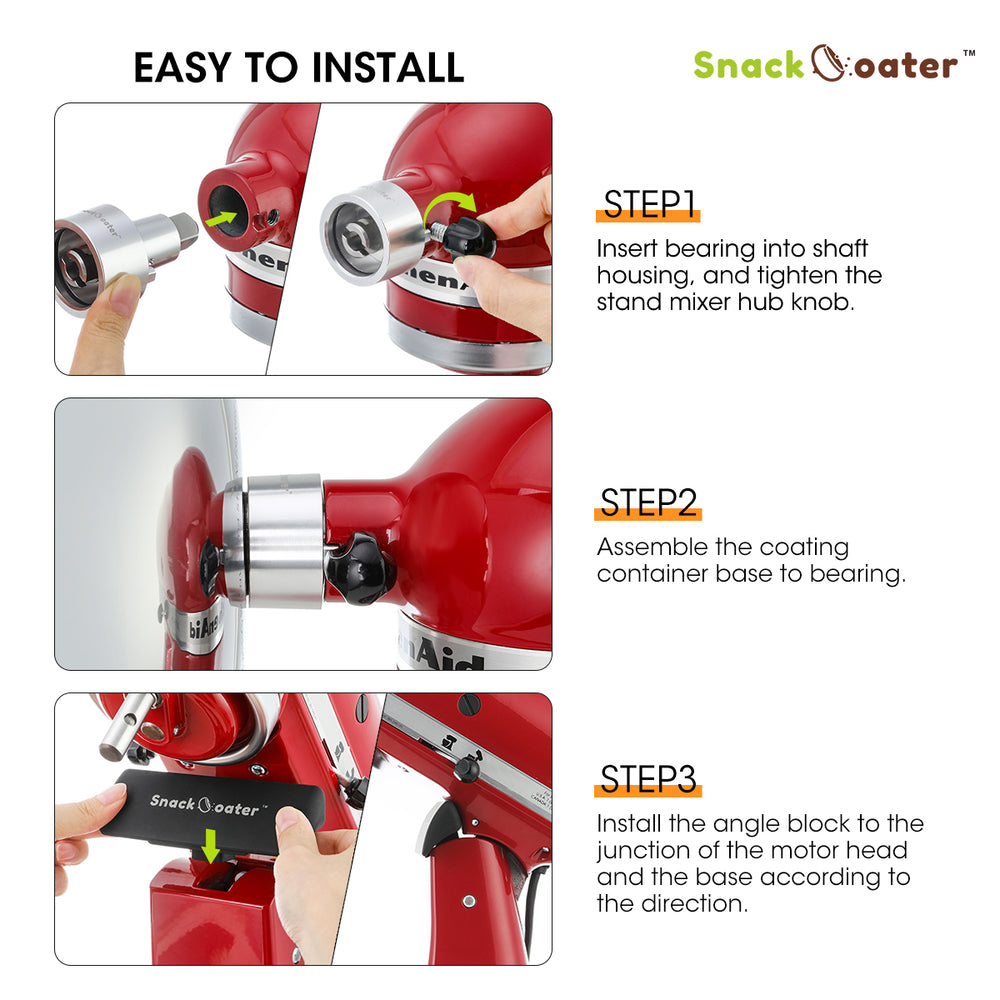 EASY TO INSTALL

Snack Coater™

STEP1

Insert bearing into shaft housing, and tighten the stand mixer hub knob.

STEP2

Assemble the coating container base to bearing.

STEP3

Install the angle block to the junction of the motor head and the base according to the direction.

Snack Coater™