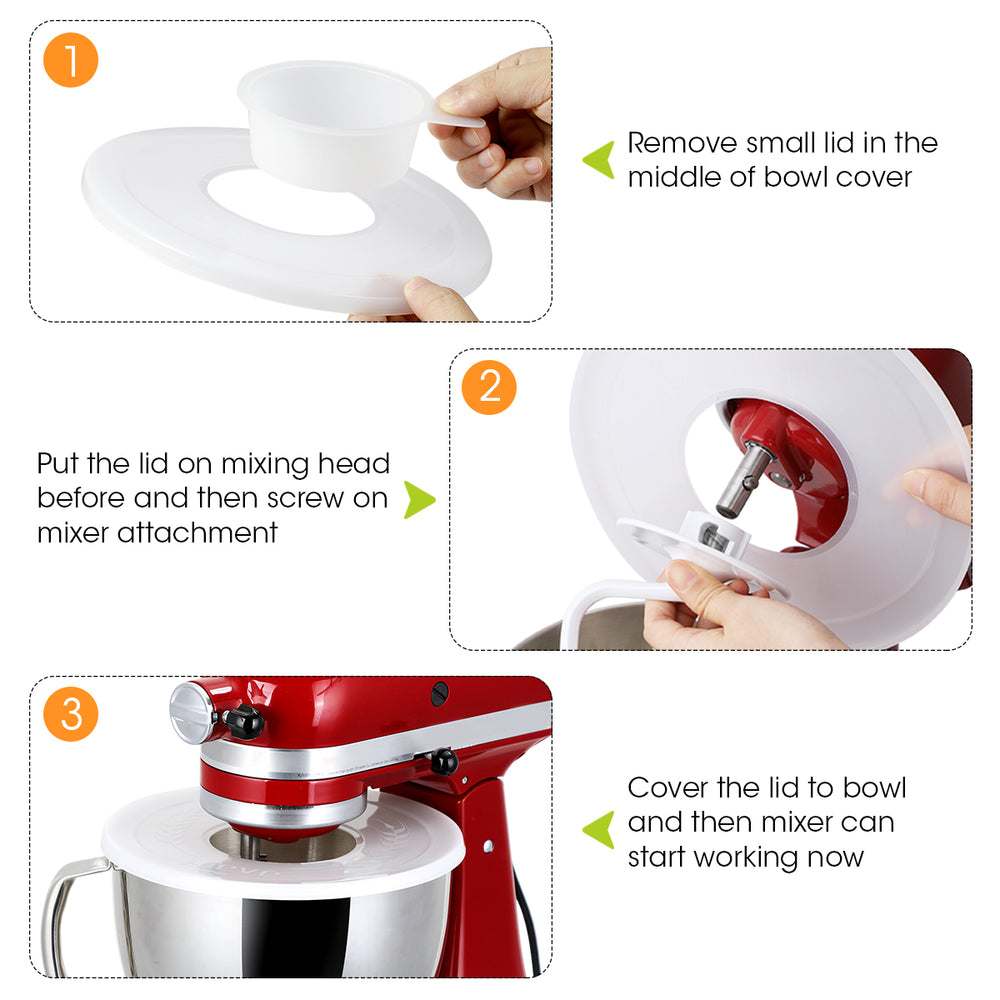 1

Remove small lid in the middle of bowl cover

2

Put the lid on mixing head before and then screw on mixer attachment

3

Cover the lid to bowl and then mixer can start working now